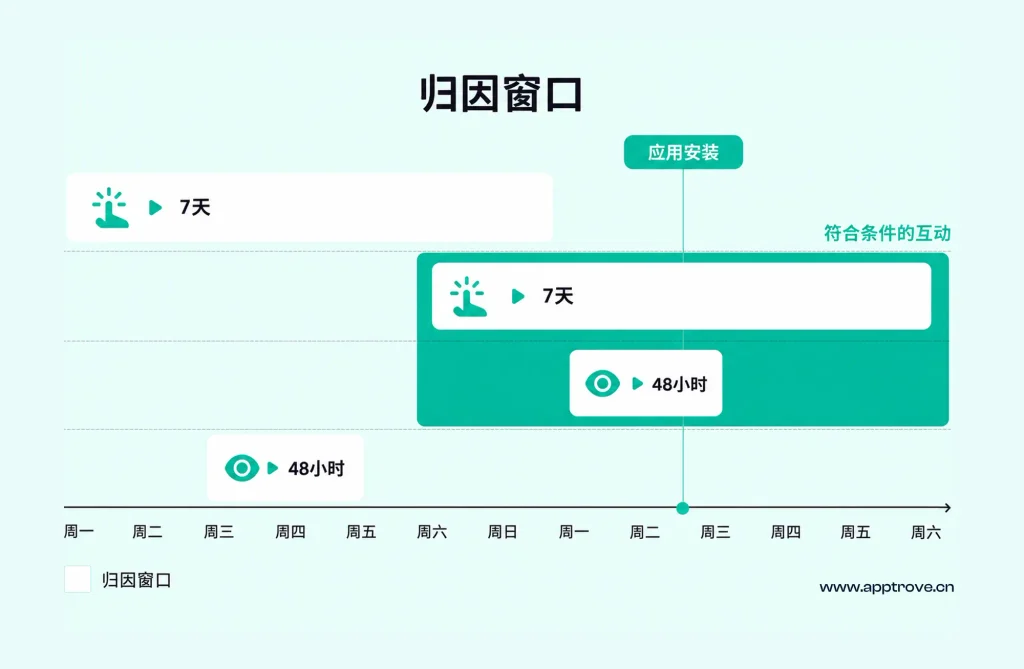 归因窗口

应用安装

7天

符合条件的互动

7天

48小时

48小时

周一 周二 周三 周四 周五 周六 周日 周一 周二 周三 周四 周五 周六

归因窗口

www.apptrove.cn